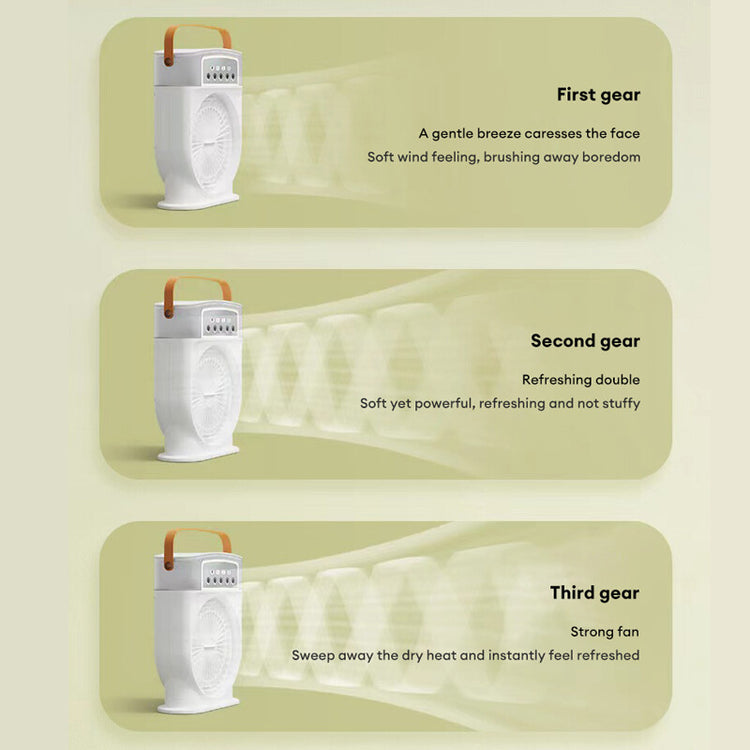 First gear

A gentle breeze caresses the face
Soft wind feeling, brushing away boredom

Second gear

Refreshing double
Soft yet powerful, refreshing and not stuffy

Third gear

Strong fan
Sweep away the dry heat and instantly feel refreshed